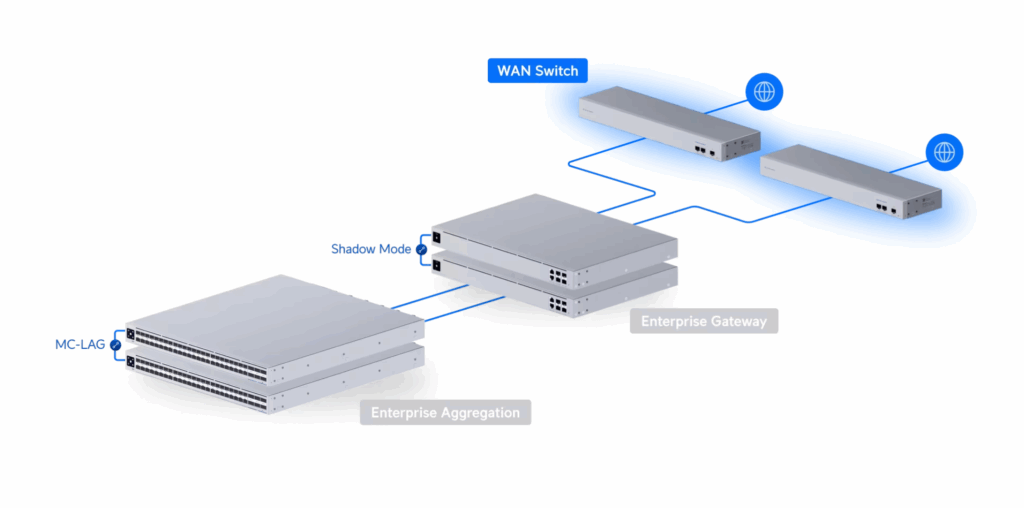 WAN Switch

Shadow Mode

Enterprise Gateway

MC-LAG

Enterprise Aggregation