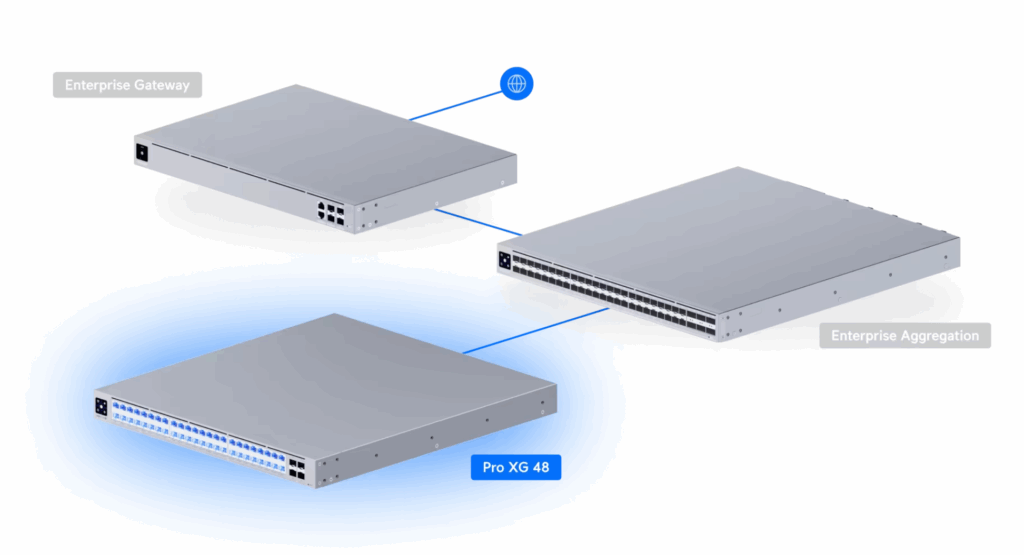 Enterprise Gateway

Enterprise Aggregation

Pro XG 48