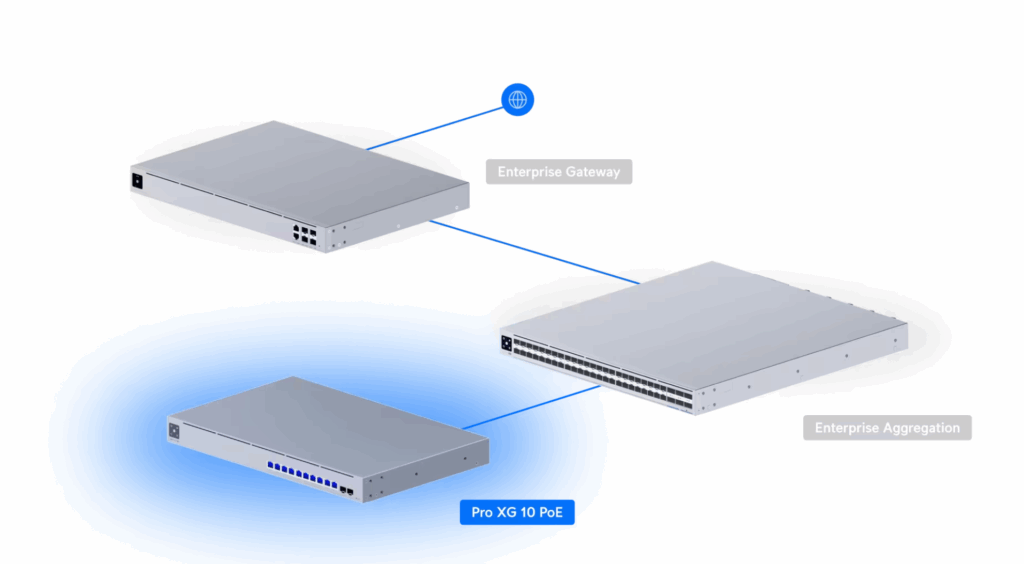 Enterprise Gateway

Enterprise Aggregation

Pro XG 10 PoE